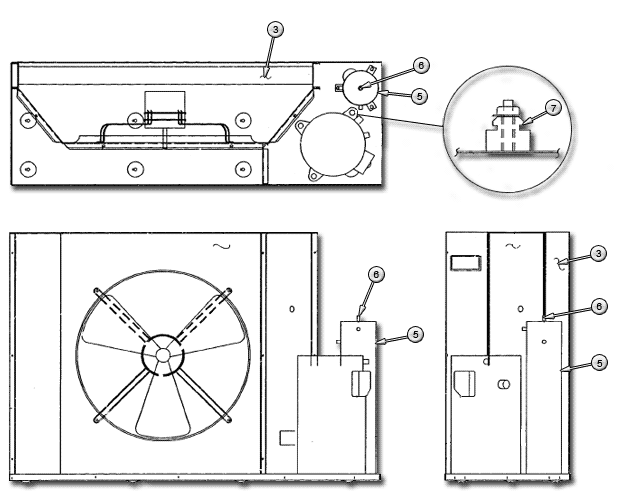 3
6
5
7
6
5
3
6
5